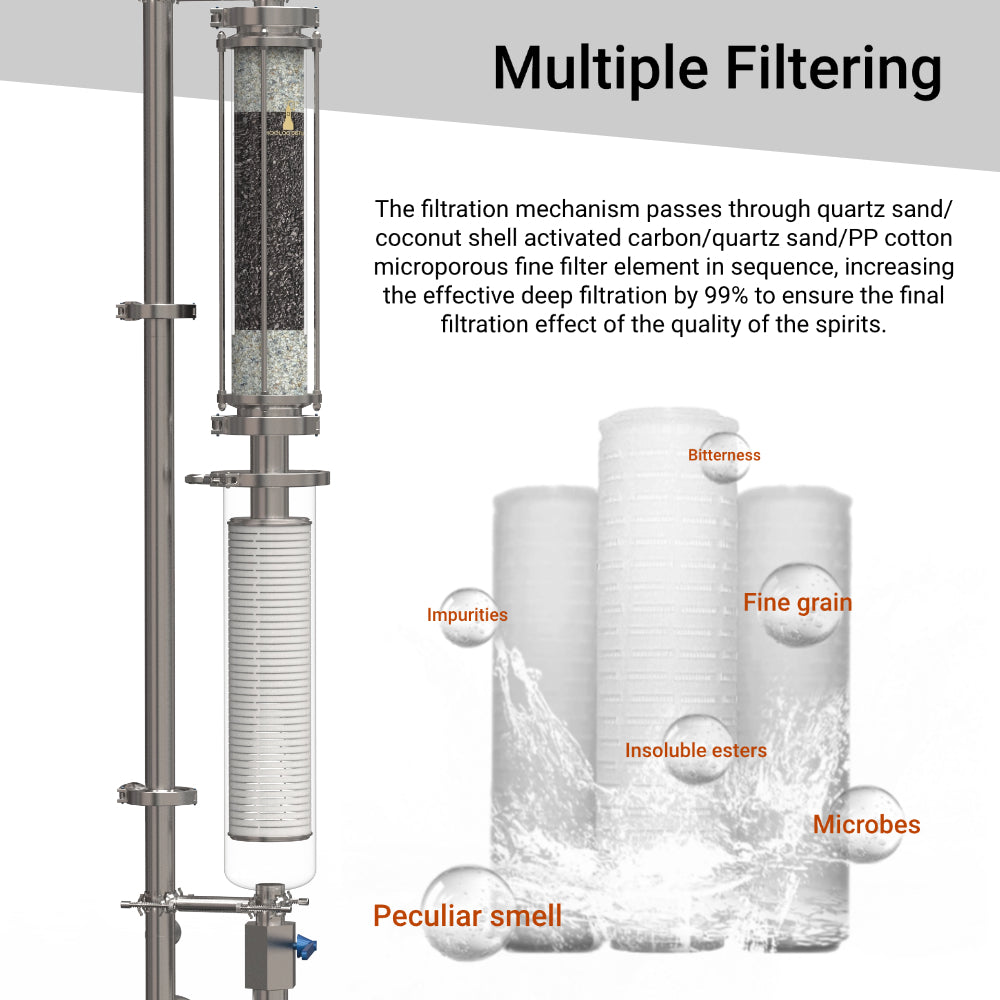 Multiple Filtering

The filtration mechanism passes through quartz sand/ coconut shell activated carbon/quartz sand/PP cotton microporous fine filter element in sequence, increasing the effective deep filtration by 99% to ensure the final filtration effect of the quality of the spirits.

Bitterness

Impurities

Fine grain

Insoluble esters

Microbes

Peculiar smell