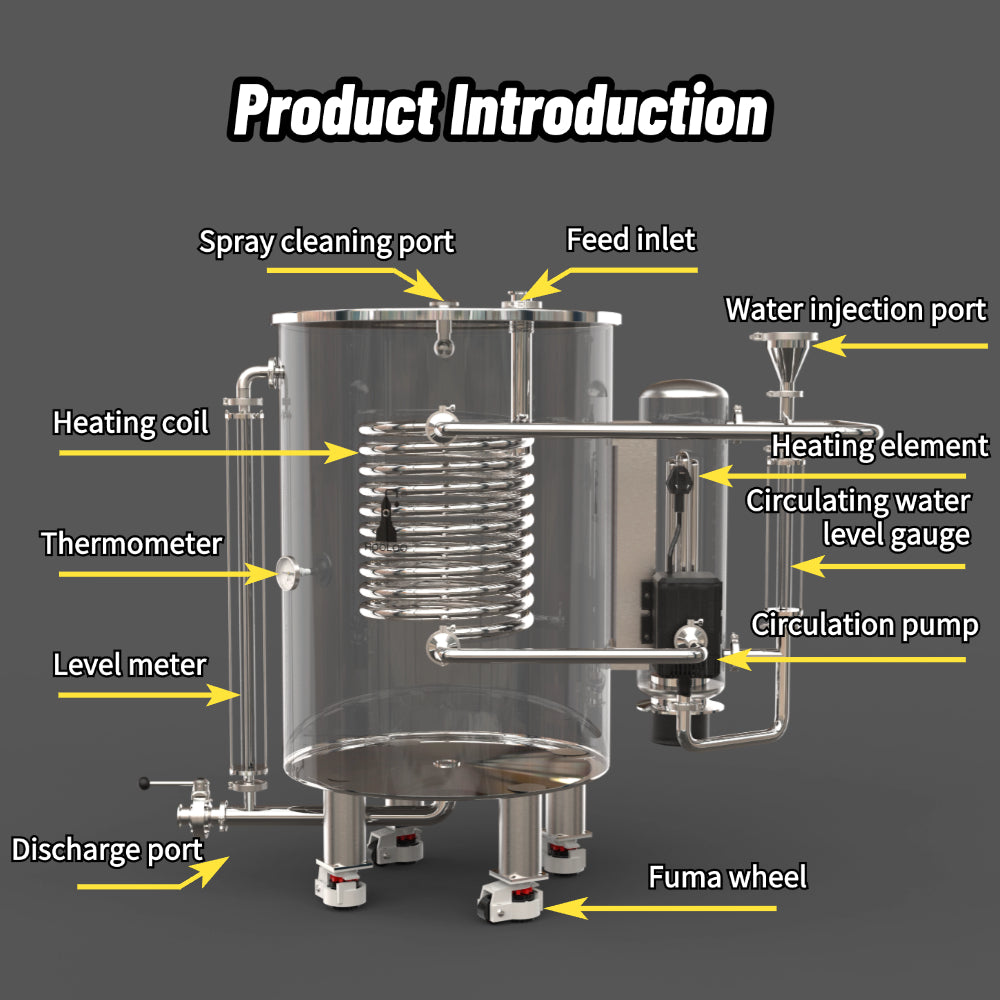 Product Introduction

Spray cleaning port

Feed inlet

Water injection port

Heating coil

Heating element

Circulating water level gauge

Thermometer

Circulation pump

Level meter

Discharge port

Fuma wheel