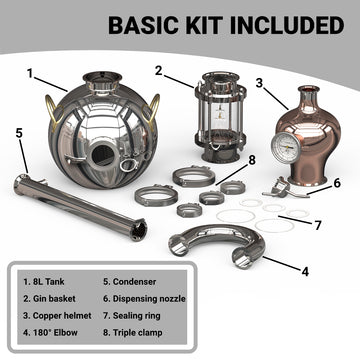 BASIC KIT INCLUDED

1
2
3
5
8
6
7
4

1. 8L Tank
2. Gin basket
3. Copper helmet
4. 180° Elbow
5. Condenser
6. Dispensing nozzle
7. Sealing ring
8. Triple clamp