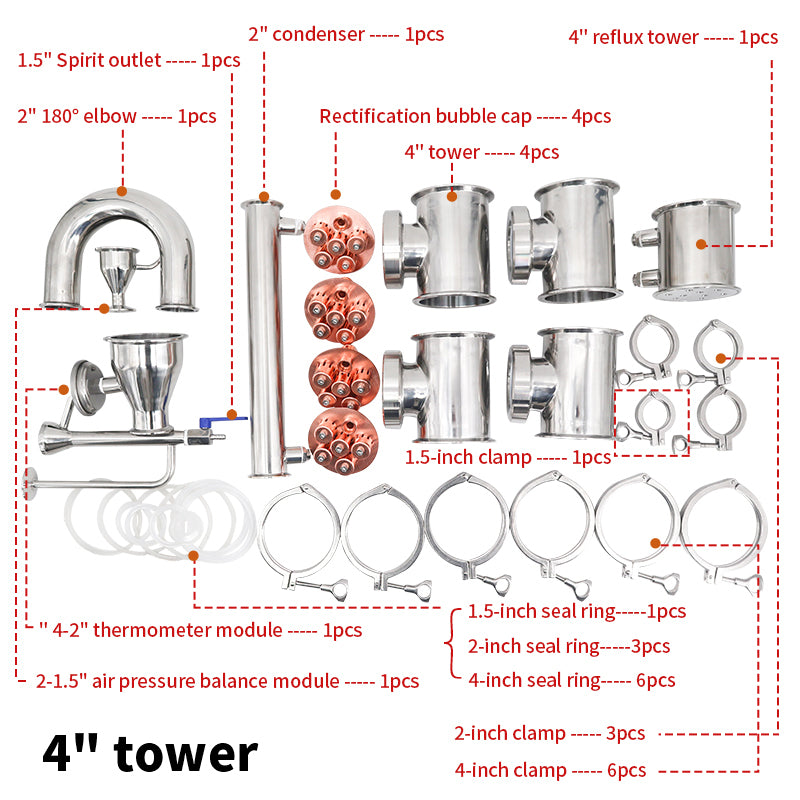 2" condenser ----- 1pcs

4" reflux tower ----- 1pcs

1.5" Spirit outlet ----- 1pcs

2" 180° elbow ----- 1pcs

Rectification bubble cap ----- 4pcs

4" tower ----- 4pcs

1.5-inch clamp ----- 1pcs

1.5-inch seal ring-----1pcs

2-inch seal ring-----3pcs

4-inch seal ring----- 6pcs

" 4-2" thermometer module ----- 1pcs

2-1.5" air pressure balance module ----- 1pcs

2-inch clamp ----- 3pcs

4-inch clamp ----- 6pcs

4" tower